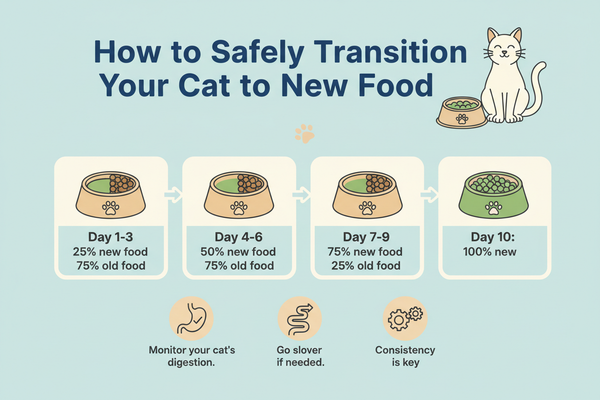 How to Safely Transition Your Cat to New Food

Day 1-3
25% new food
75% old food

Day 4-6
50% new food
75% old food

Day 7-9
75% new food
25% old food

Day 10:
100% new

Monitor your cat's digestion.

Go slover if needed.

Consistency is key